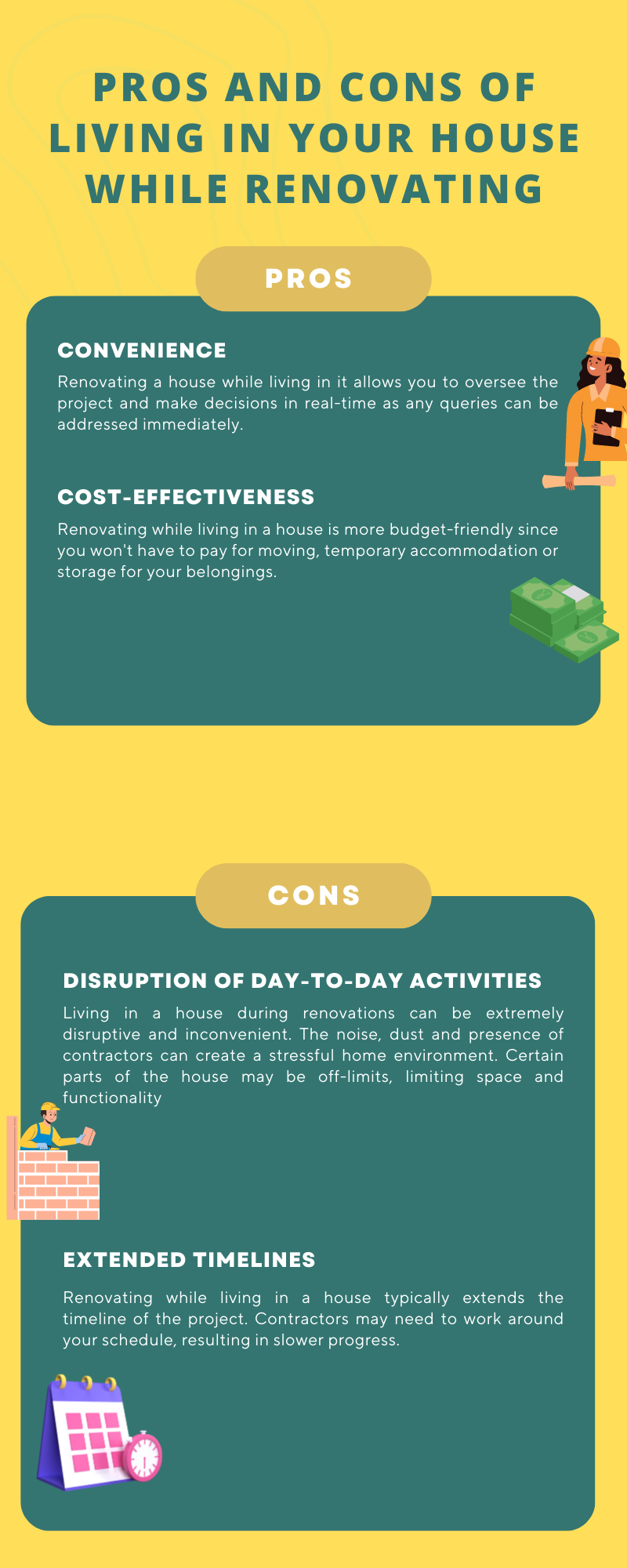 PROS AND CONS OF LIVING IN YOUR HOUSE WHILE RENOVATING

PROS

CONVENIENCE

Renovating a house while living in it allows you to oversee the project and make decisions in real-time as any queries can be addressed immediately.

COST-EFFECTIVENESS

Renovating while living in a house is more budget-friendly since you won't have to pay for moving, temporary accommodation or storage for your belongings.

CONS

DISRUPTION OF DAY-TO-DAY ACTIVITIES

Living in a house during renovations can be extremely disruptive and inconvenient. The noise, dust and presence of contractors can create a stressful home environment. Certain parts of the house may be off-limits, limiting space and functionality

EXTENDED TIMELINES

Renovating while living in a house typically extends the timeline of the project. Contractors may need to work around your schedule, resulting in slower progress.